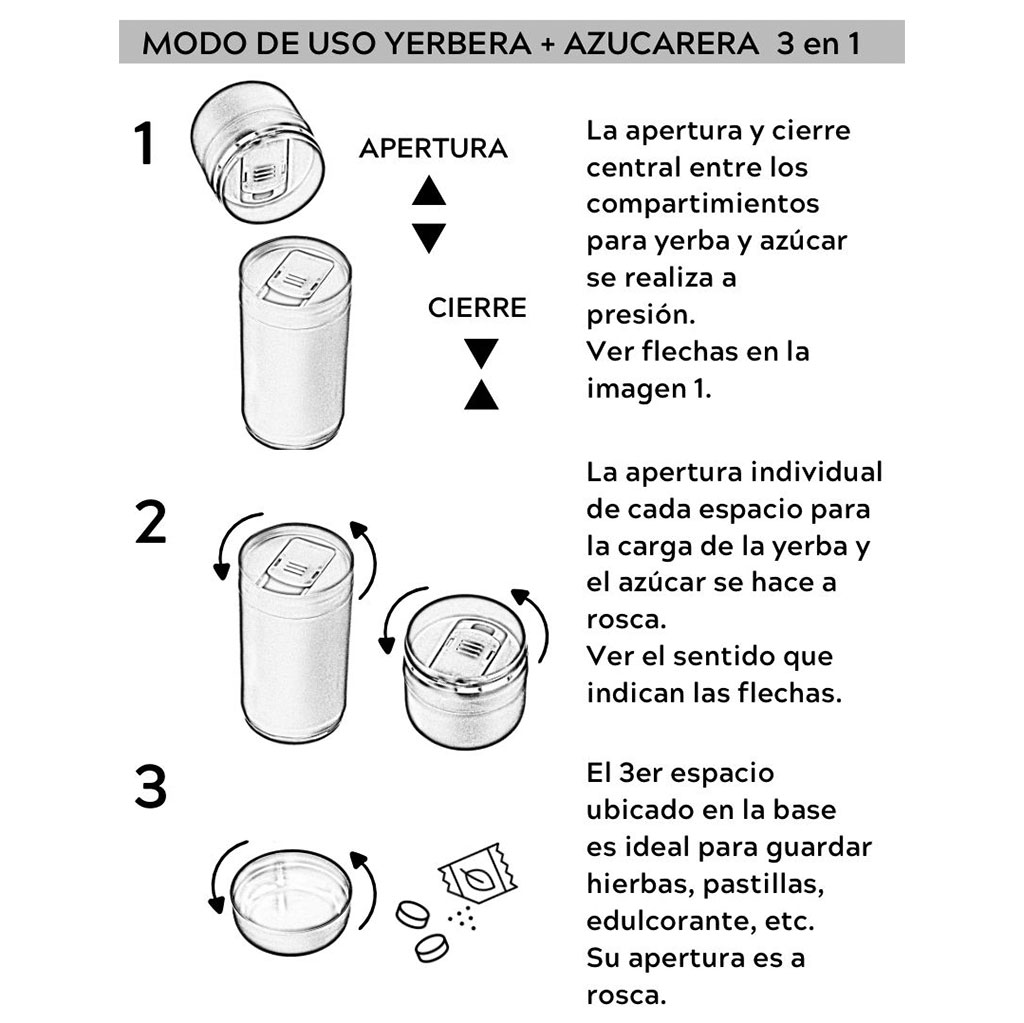 MODO DE USO YERBERA + AZUCARERA 3 en 1

1

APERTURA

CIERRE

La apertura y cierre central entre los compartimientos para yerba y azúcar se realiza a presión.
Ver flechas en la imagen 1.

2

La apertura individual de cada espacio para la carga de la yerba y el azúcar se hace a rosca.
Ver el sentido que indican las flechas.

3

El 3er espacio ubicado en la base es ideal para guardar hierbas, pastillas, edulcorante, etc.
Su apertura es a rosca.